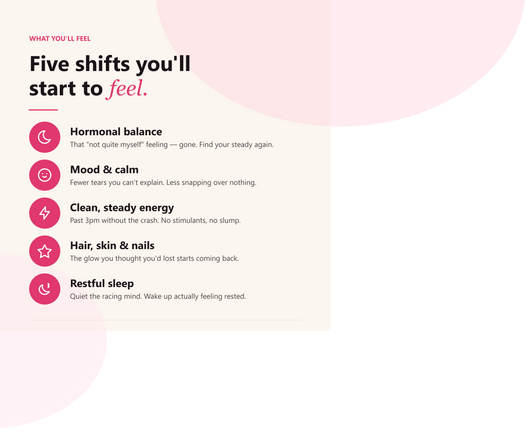 WHAT YOU'LL FEEL

Five shifts you'll start to feel.

Hormonal balance
That "not quite myself" feeling — gone. Find your steady again.

Mood & calm
Fewer tears you can't explain. Less snapping over nothing.

Clean, steady energy
Past 3pm without the crash. No stimulants, no slump.

Hair, skin & nails
The glow you thought you'd lost starts coming back.

Restful sleep
Quiet the racing mind. Wake up actually feeling rested.